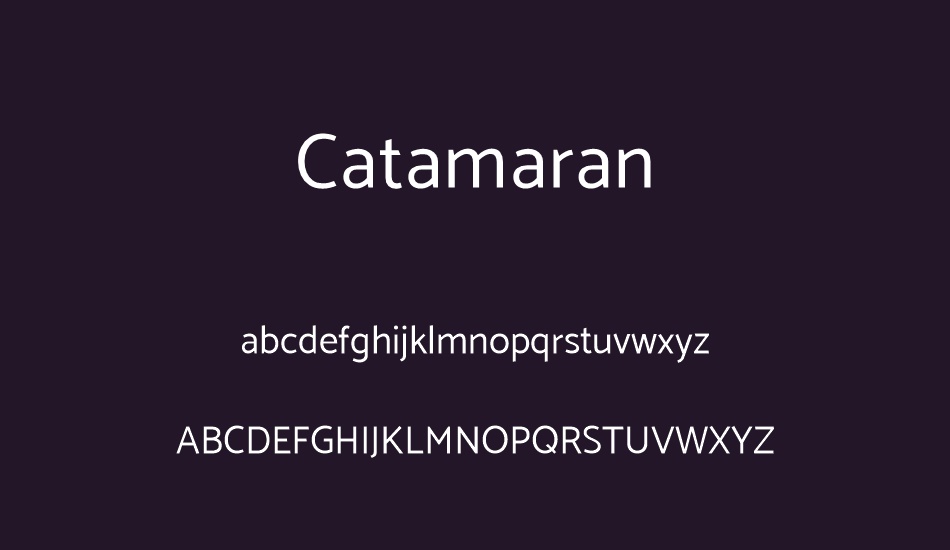 Catamaran

abcdefghijklmnopqrstuvwxyz

ABCDEFGHIJKLMNOPQRSTUVWXYZ